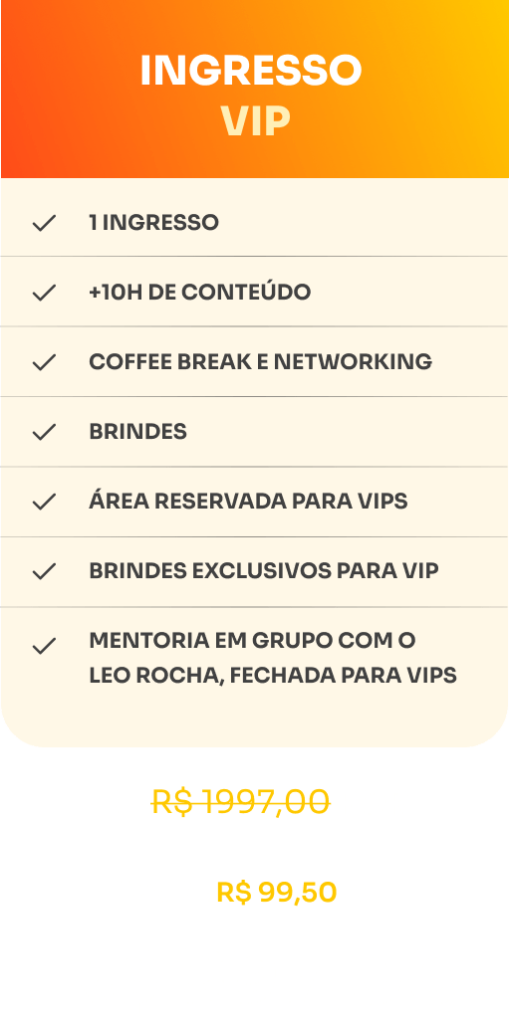 INGRESSO
VIP

1 INGRESSO

+10H DE CONTEÚDO

COFFEE BREAK E NETWORKING

BRINDES

ÁREA RESERVADA PARA VIPS

BRINDES EXCLUSIVOS PARA VIP

MENTORIA EM GRUPO COM O LEO ROCHA, FECHADA PARA VIPS

R$ 1997,00

R$ 99,50